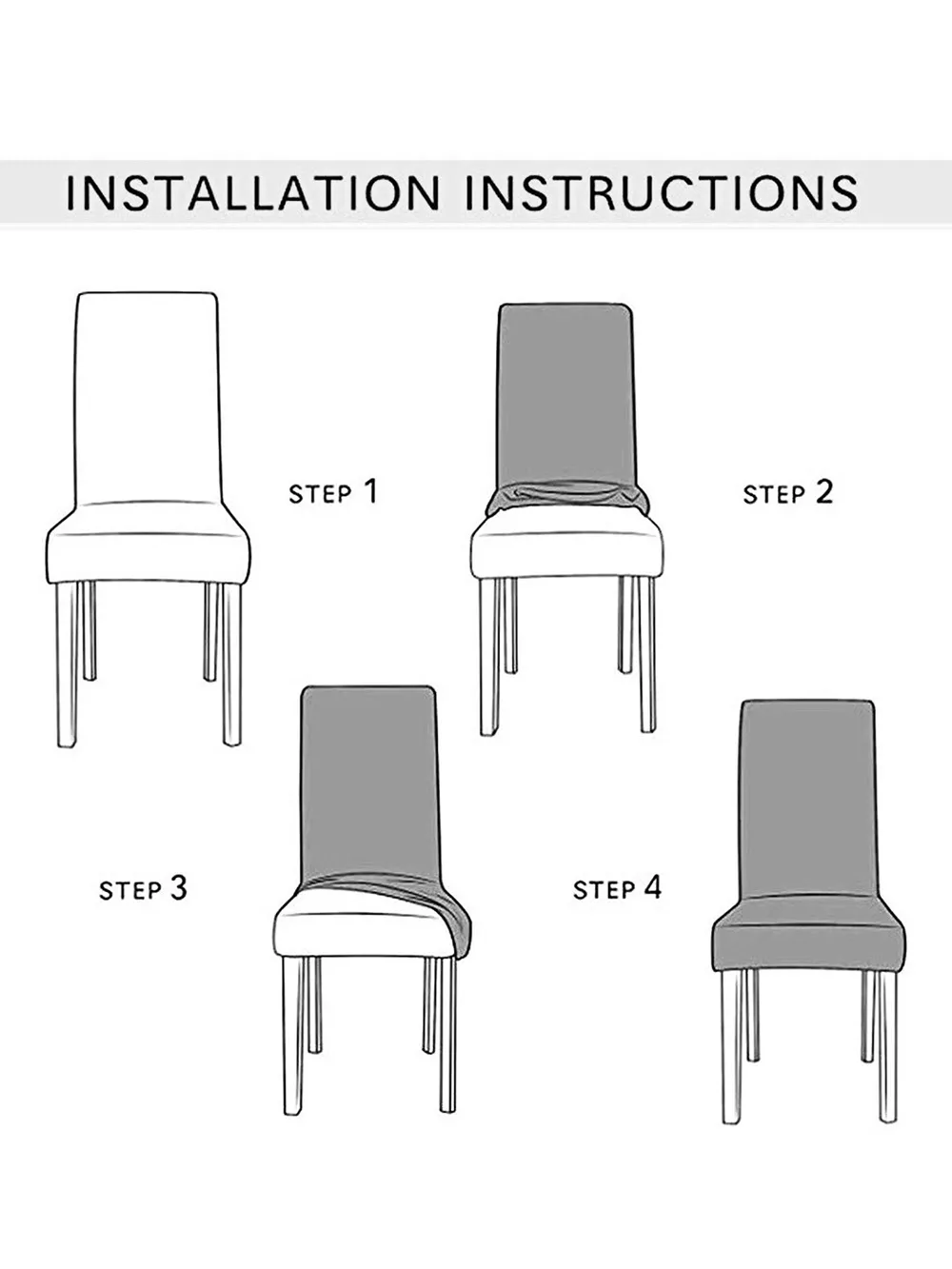 INSTALLATION INSTRUCTIONS

STEP 1

STEP 2

STEP 3

STEP 4