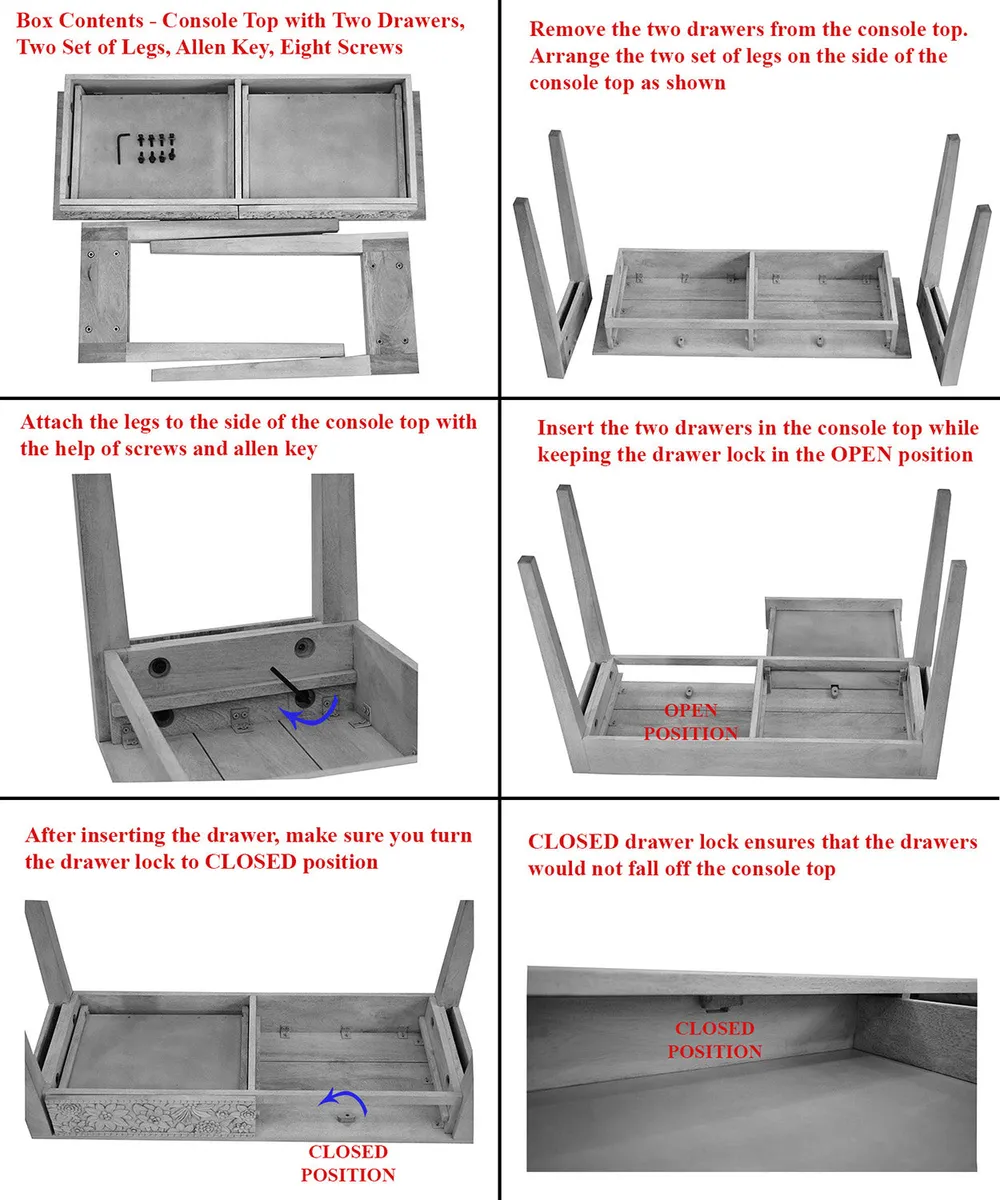 Box Contents - Console Top with Two Drawers, Two Set of Legs, Allen Key, Eight Screws

Remove the two drawers from the console top. Arrange the two set of legs on the side of the console top as shown

Attach the legs to the side of the console top with the help of screws and allen key

Insert the two drawers in the console top while keeping the drawer lock in the OPEN position

OPEN POSITION

After inserting the drawer, make sure you turn the drawer lock to CLOSED position

CLOSED POSITION

CLOSED drawer lock ensures that the drawers would not fall off the console top

CLOSED POSITION