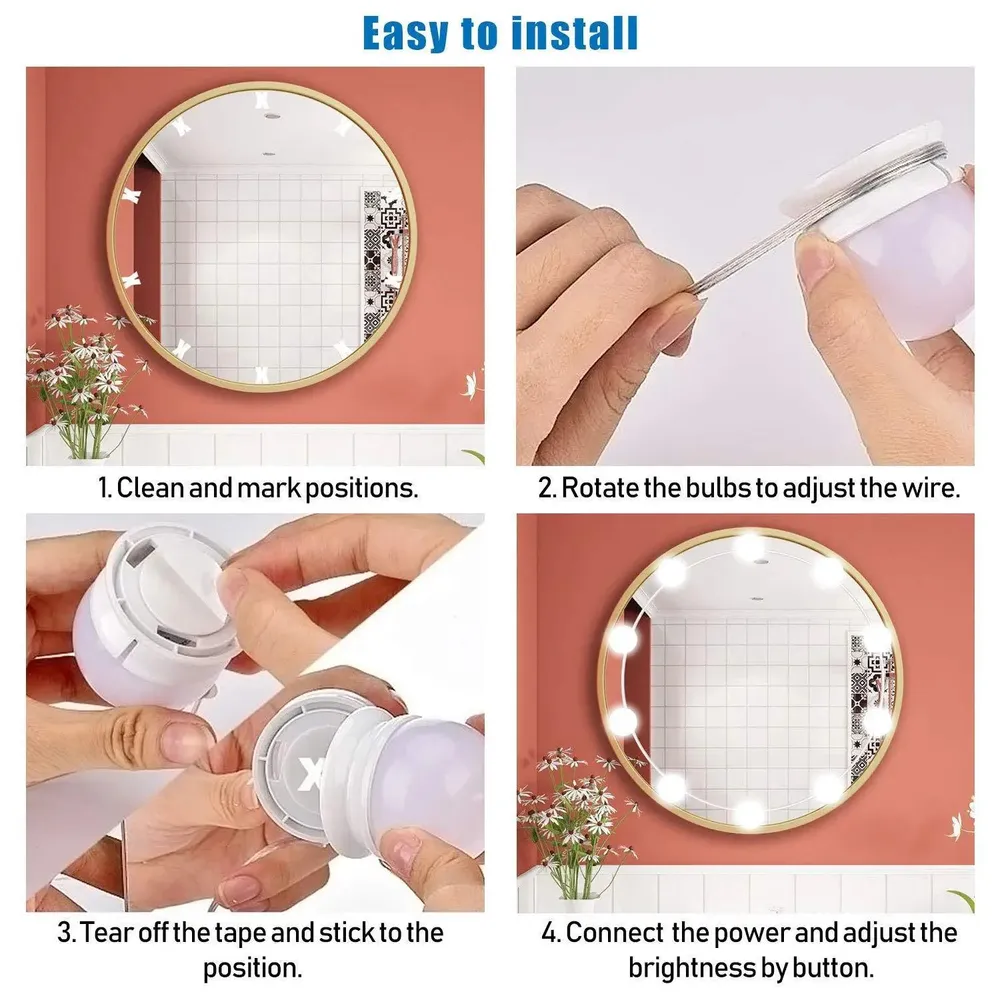 Easy to install

1. Clean and mark positions.

2. Rotate the bulbs to adjust the wire.

3. Tear off the tape and stick to the position.

4. Connect the power and adjust the brightness by button.